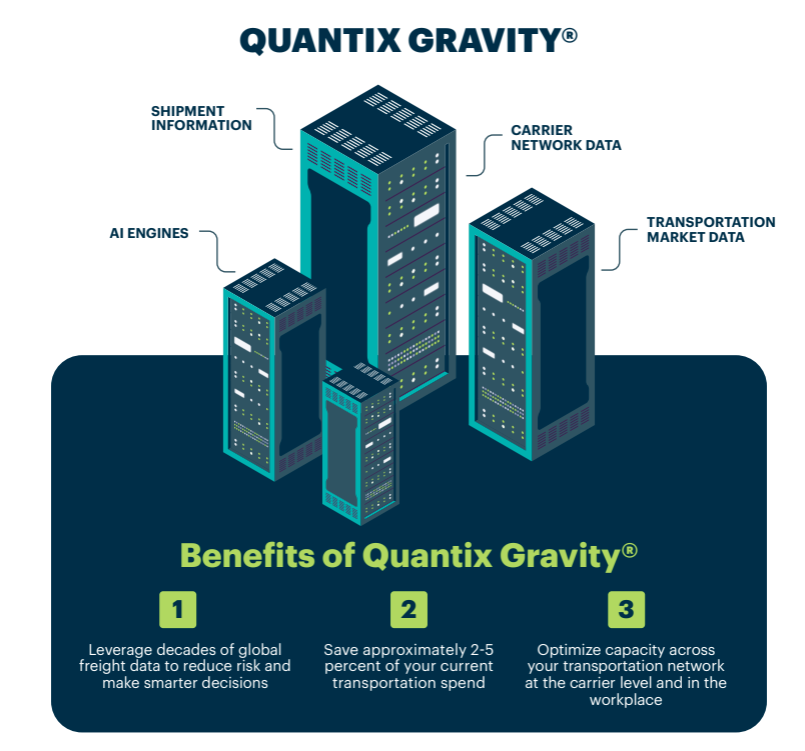 QUANTIX GRAVITY®

SHIPMENT INFORMATION

CARRIER NETWORK DATA

AI ENGINES

TRANSPORTATION MARKET DATA

Benefits of Quantix Gravity®

1

Leverage decades of global freight data to reduce risk and make smarter decisions

2

Save approximately 2-5 percent of your current transportation spend

3

Optimize capacity across your transportation network at the carrier level and in the workplace